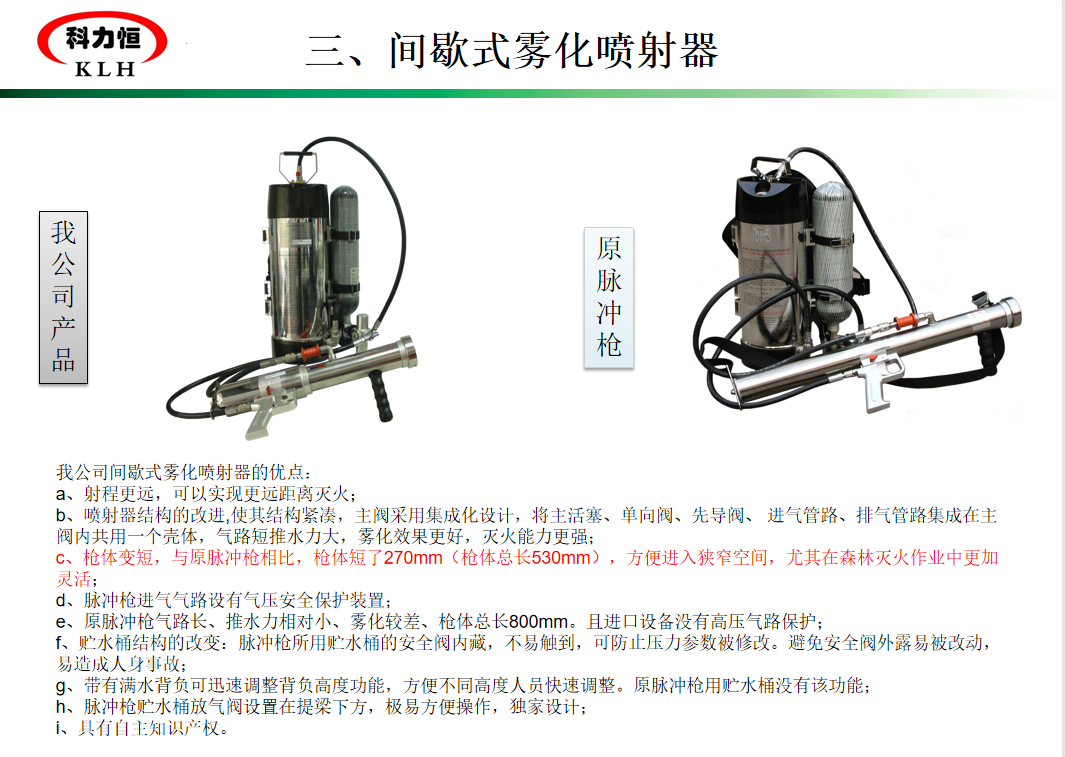 科力恒
KLH

三、间歇式雾化喷射器

我公司产品

原脉冲枪

我公司间歇式雾化喷射器的优点：
a、射程更远，可以实现更远距离灭火；
b、喷射器结构的改进,使其结构紧凑，主阀采用集成化设计，将主活塞、单向阀、先导阀、 进气管路、排气管路集成在主阀内共用一个壳体，气路短推水力大，雾化效果更好，灭火能力更强；
c、枪体变短，与原脉冲枪相比，枪体短了270mm（枪体总长530mm），方便进入狭窄空间，尤其在森林灭火作业中更加灵活；
d、脉冲枪进气气路设有气压安全保护装置；
e、原脉冲枪气路长、推水力相对小、雾化较差、枪体总长800mm。且进口设备没有高压气路保护；
f、贮水桶结构的改变：脉冲枪所用贮水桶的安全阀内藏，不易触到，可防止压力参数被修改。避免安全阀外露易被改动，易造成人身事故；
g、带有满水背负可迅速调整背负高度功能，方便不同高度人员快速调整。原脉冲枪用贮水桶没有该功能；
h、脉冲枪贮水桶放气阀设置在提梁下方，极易方便操作，独家设计；
i、具有自主知识产权。